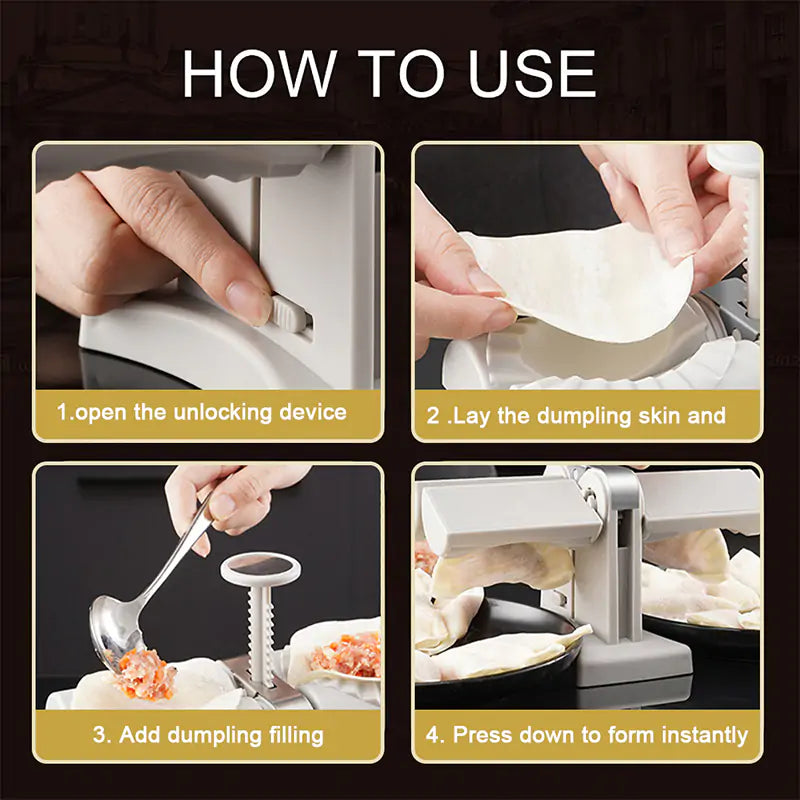 HOW TO USE

1.open the unlocking device

2 .Lay the dumpling skin and

3. Add dumpling filling

4. Press down to form instantly