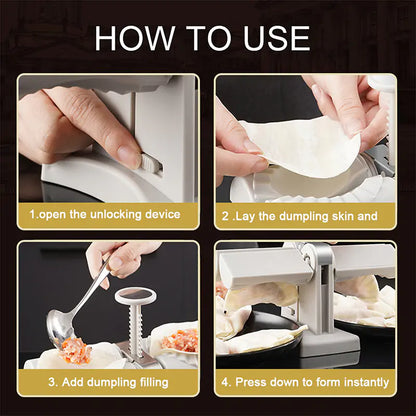 HOW TO USE

1.open the unlocking device

2 .Lay the dumpling skin and

3. Add dumpling filling

4. Press down to form instantly