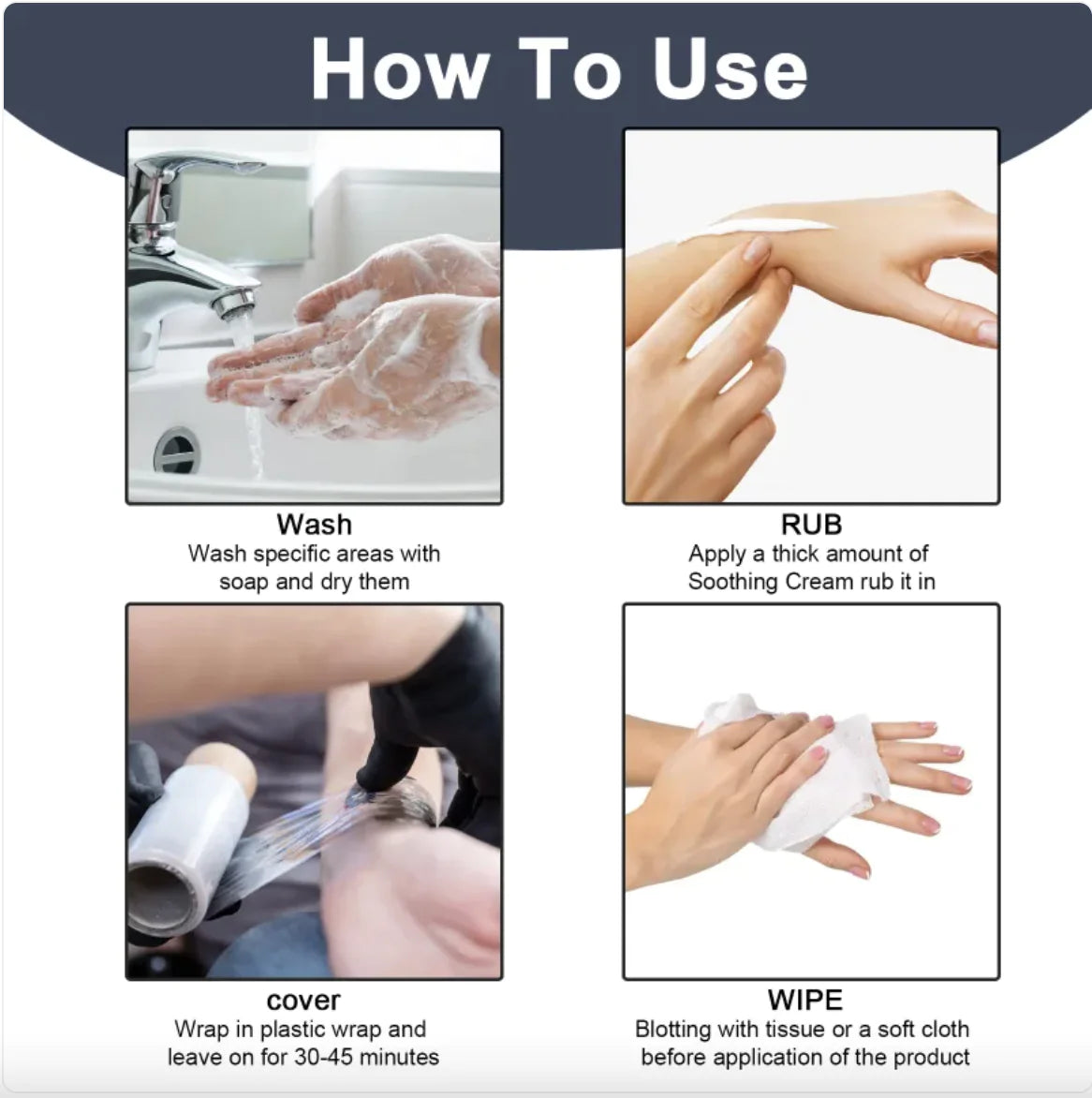 How To Use

Wash
Wash specific areas with soap and dry them

RUB
Apply a thick amount of Soothing Cream rub it in

cover
Wrap in plastic wrap and leave on for 30-45 minutes

WIPE
Blotting with tissue or a soft cloth before application of the product